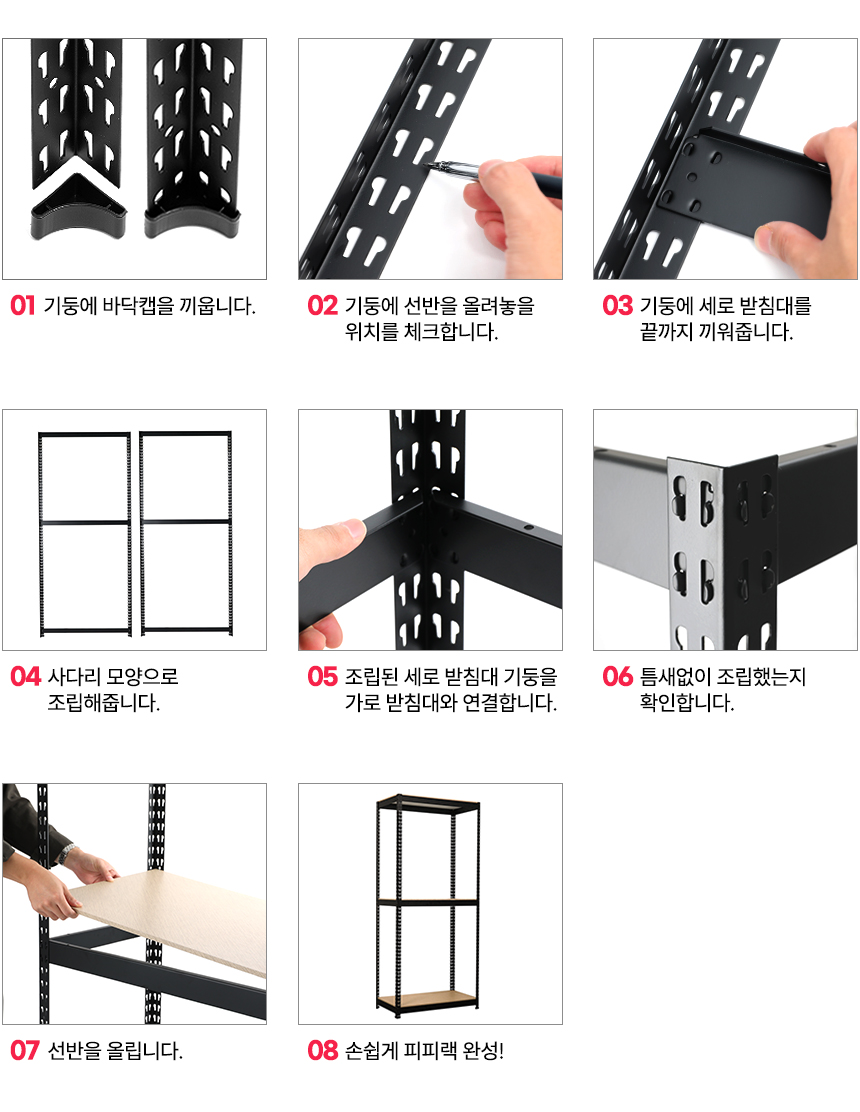 01 기둥에 바닥캡을 끼웁니다.

02 기둥에 선반을 올려놓을 위치를 체크합니다.

03 기둥에 세로 받침대를 끝까지 끼워줍니다.

04 사다리 모양으로 조립해줍니다.

05 조립된 세로 받침대 기둥을 가로 받침대와 연결합니다.

06 틈새없이 조립했는지 확인합니다.

07 선반을 올립니다.

08 손쉽게 피피랙 완성!